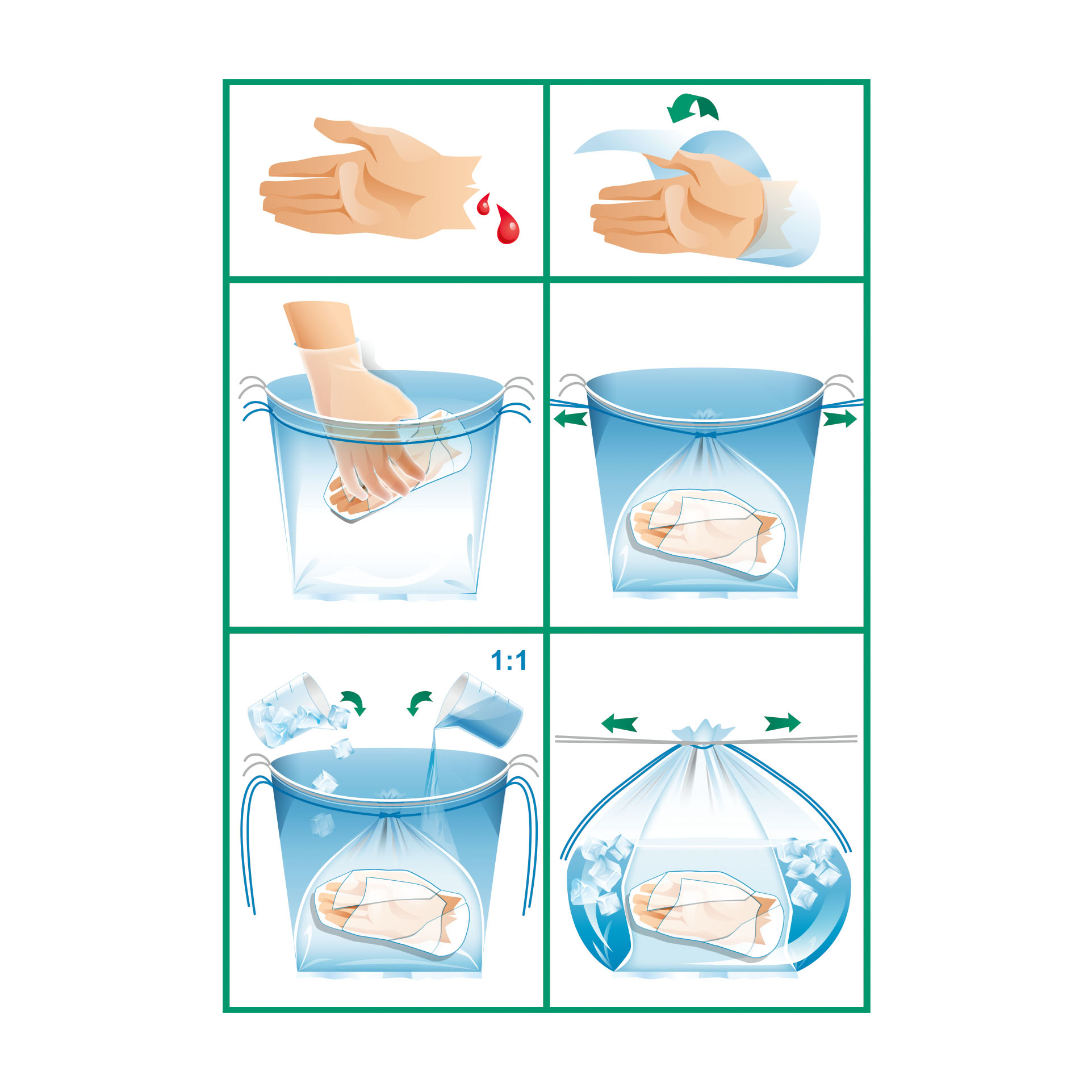 1:1